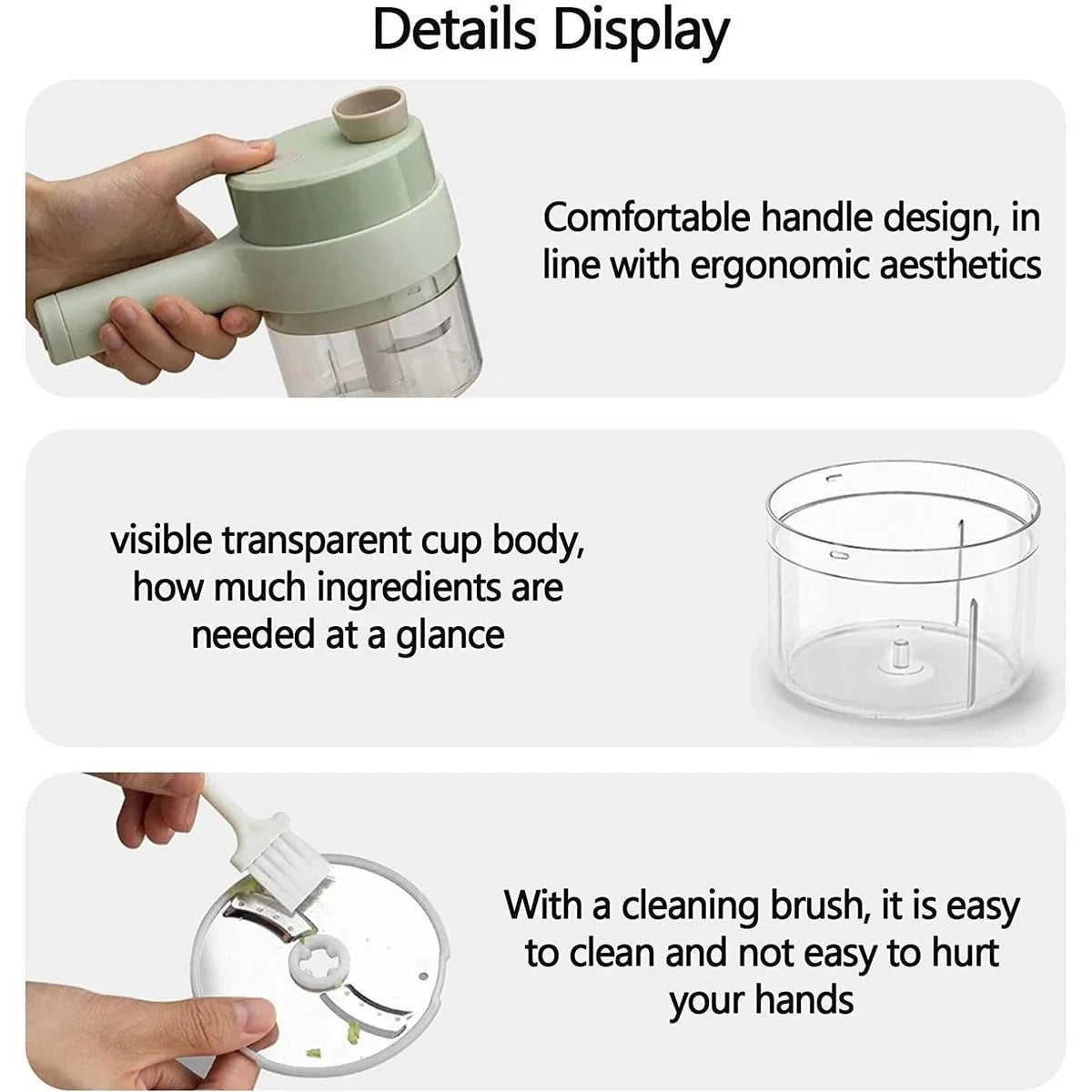 Details Display

Comfortable handle design, in line with ergonomic aesthetics

visible transparent cup body, how much ingredients are needed at a glance

With a cleaning brush, it is easy to clean and not easy to hurt your hands